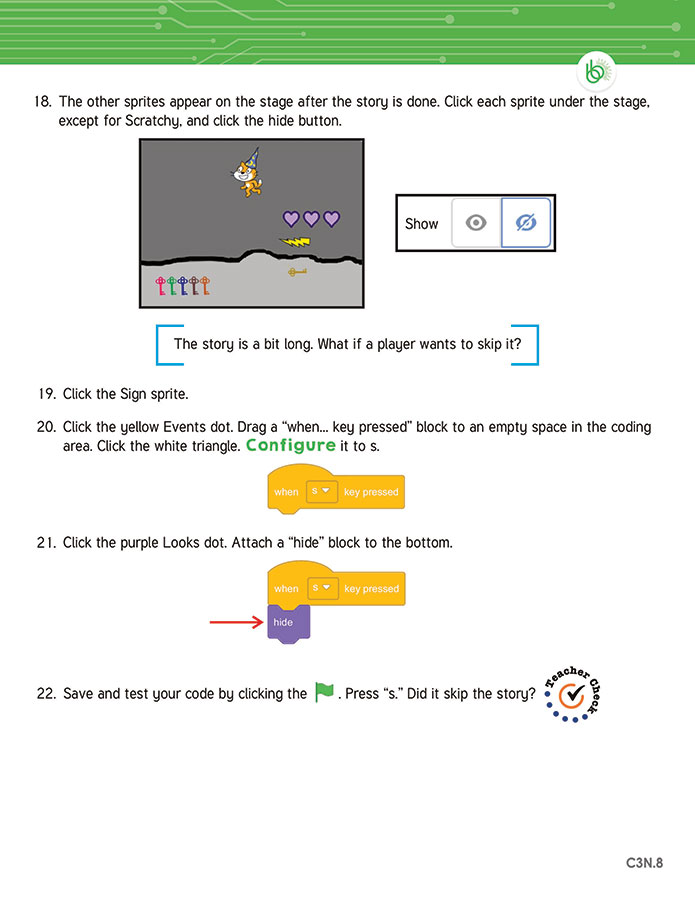 18. The other sprites appear on the stage after the story is done. Click each sprite under the stage, except for Scratchy, and click the hide button.

Show

The story is a bit long. What if a player wants to skip it?

19. Click the Sign sprite.

20. Click the yellow Events dot. Drag a "when... key pressed" block to an empty space in the coding area. Click the white triangle. Configure it to s.

when s key pressed

21. Click the purple Looks dot. Attach a "hide" block to the bottom.

when s key pressed
hide

22. Save and test your code by clicking the . Press "s." Did it skip the story?

Teacher Check

C3N.8