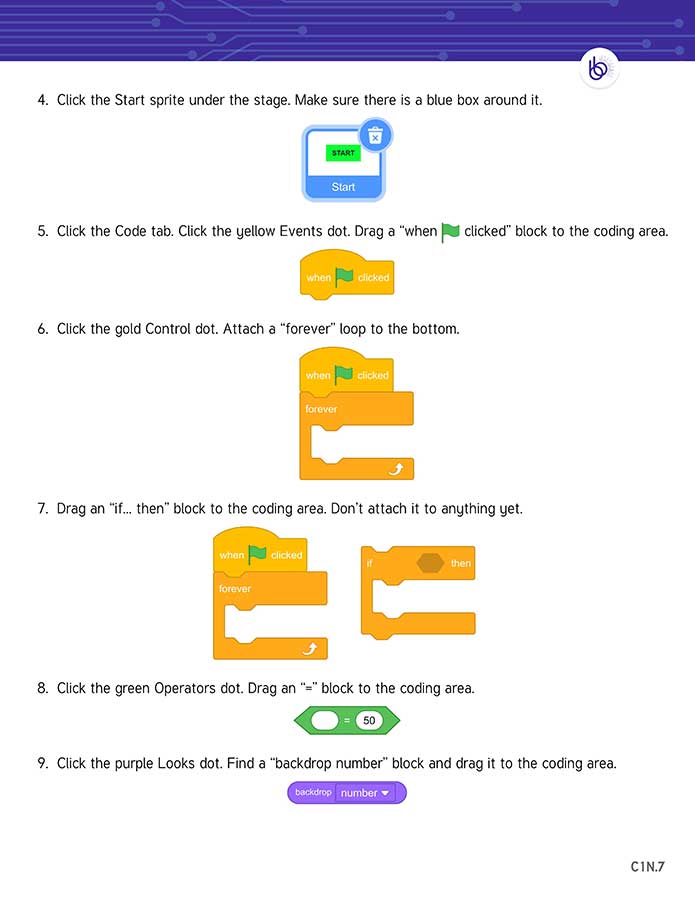 4. Click the Start sprite under the stage. Make sure there is a blue box around it.

START

Start

5. Click the Code tab. Click the yellow Events dot. Drag a "when clicked" block to the coding area.

when clicked

6. Click the gold Control dot. Attach a "forever" loop to the bottom.

when clicked

forever

7. Drag an "if... then" block to the coding area. Don't attach it to anything yet.

when clicked

forever

if then

8. Click the green Operators dot. Drag an "=" block to the coding area.

= 50

9. Click the purple Looks dot. Find a "backdrop number" block and drag it to the coding area.

backdrop number

C1N.7